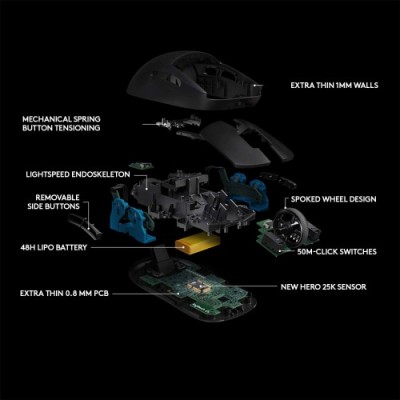 EXTRA THIN 1MM WALLS

MECHANICAL SPRING BUTTON TENSIONING

LIGHTSPEED ENDOSKELETON

REMOVABLE SIDE BUTTONS

SPOKED WHEEL DESIGN

48H LIPO BATTERY

50M-CLICK SWITCHES

NEW HERO 25K SENSOR

EXTRA THIN 0.8 MM PCB